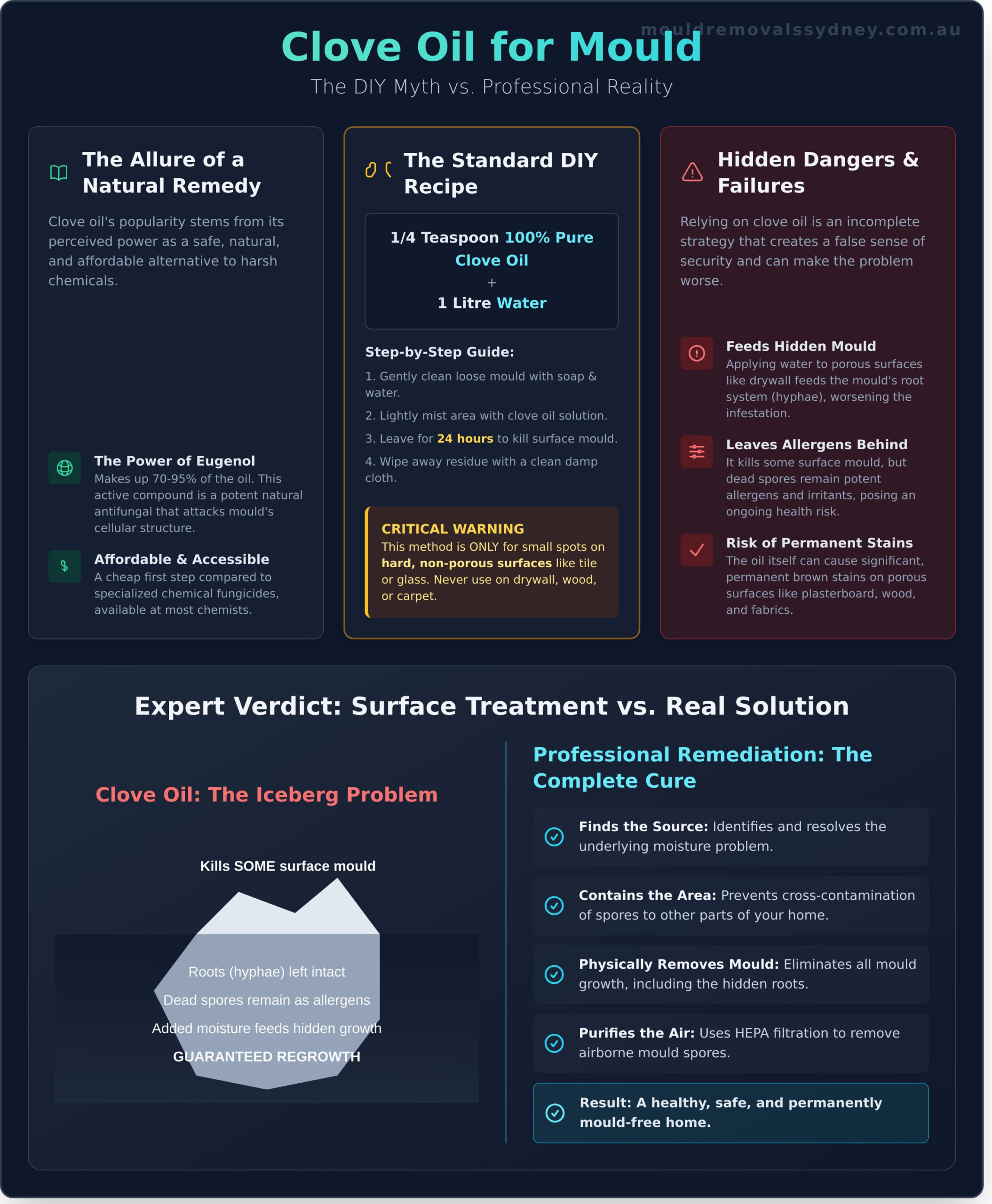 mouldremovalssydney.com.au

Clove Oil for Mould

The DIY Myth vs. Professional Reality

The Allure of a Natural Remedy

Clove oil's popularity stems from its perceived power as a safe, natural, and affordable alternative to harsh chemicals.

The Power of Eugenol
Makes up 70-95% of the oil. This active compound is a potent natural antifungal that attacks mould's cellular structure.

Affordable & Accessible
A cheap first step compared to specialized chemical fungicides, available at most chemists.

The Standard DIY Recipe

1/4 Teaspoon 100% Pure Clove Oil
+
1 Litre Water

Step-by-Step Guide:

1. Gently clean loose mould with soap & water.

2. Lightly mist area with clove oil solution.

3. Leave for 24 hours to kill surface mould.

4. Wipe away residue with a clean damp cloth.

CRITICAL WARNING
This method is ONLY for small spots on hard, non-porous surfaces like tile or glass. Never use on drywall, wood, or carpet.

Hidden Dangers & Failures

Relying on clove oil is an incomplete strategy that creates a false sense of security and can make the problem worse.

Feeds Hidden Mould
Applying water to porous surfaces like drywall feeds the mould's root system (hyphae), worsening the infestation.

Leaves Allergens Behind
It kills some surface mould, but dead spores remain potent allergens and irritants, posing an ongoing health risk.

Risk of Permanent Stains
The oil itself can cause significant, permanent brown stains on porous surfaces like plasterboard, wood, and fabrics.

Expert Verdict: Surface Treatment vs. Real Solution

Clove Oil: The Iceberg Problem

Kills SOME surface mould

Roots (hyphae) left intact

Dead spores remain as allergens

Added moisture feeds hidden growth

GUARANTEED REGROWTH

Professional Remediation: The Complete Cure

Finds the Source: Identifies and resolves the underlying moisture problem.

Contains the Area: Prevents cross-contamination of spores to other parts of your home.

Physically Removes Mould: Eliminates all mould growth, including the hidden roots.

Purifies the Air: Uses HEPA filtration to remove airborne mould spores.

Result: A healthy, safe, and permanently mould-free home.