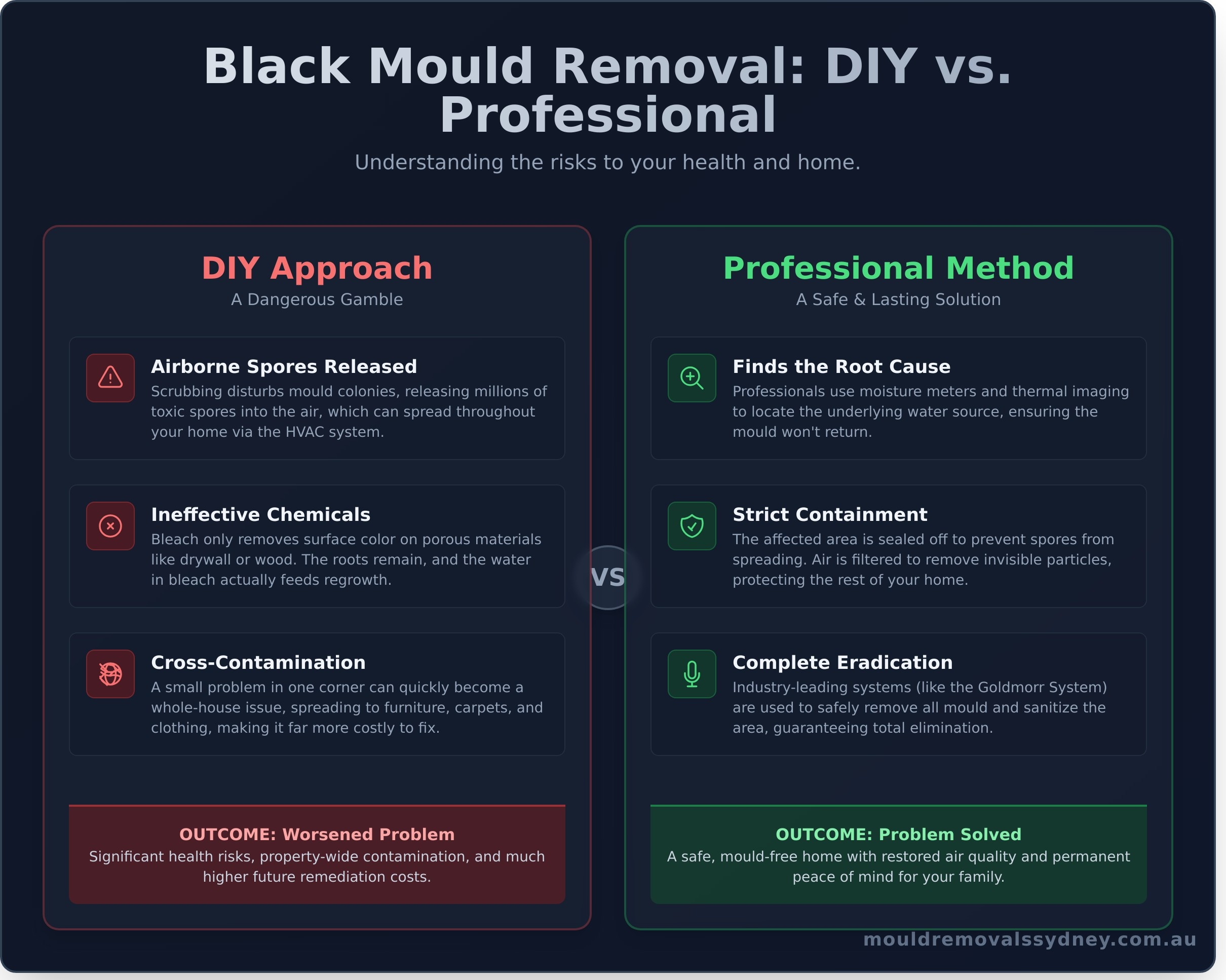 Black Mould Removal: DIY vs. Professional

Understanding the risks to your health and home.

DIY Approach

A Dangerous Gamble

Airborne Spores Released

Scrubbing disturbs mould colonies, releasing millions of toxic spores into the air, which can spread throughout your home via the HVAC system.

Ineffective Chemicals

Bleach only removes surface color on porous materials like drywall or wood. The roots remain, and the water in bleach actually feeds regrowth.

Cross-Contamination

A small problem in one corner can quickly become a whole-house issue, spreading to furniture, carpets, and clothing, making it far more costly to fix.

OUTCOME: Worsened Problem

Significant health risks, property-wide contamination, and much higher future remediation costs.

VS

Professional Method

A Safe & Lasting Solution

Finds the Root Cause

Professionals use moisture meters and thermal imaging to locate the underlying water source, ensuring the mould won't return.

Strict Containment

The affected area is sealed off to prevent spores from spreading. Air is filtered to remove invisible particles, protecting the rest of your home.

Complete Eradication

Industry-leading systems (like the Goldmorr System) are used to safely remove all mould and sanitize the area, guaranteeing total elimination.

OUTCOME: Problem Solved

A safe, mould-free home with restored air quality and permanent peace of mind for your family.

mouldremovalssydney.com.au